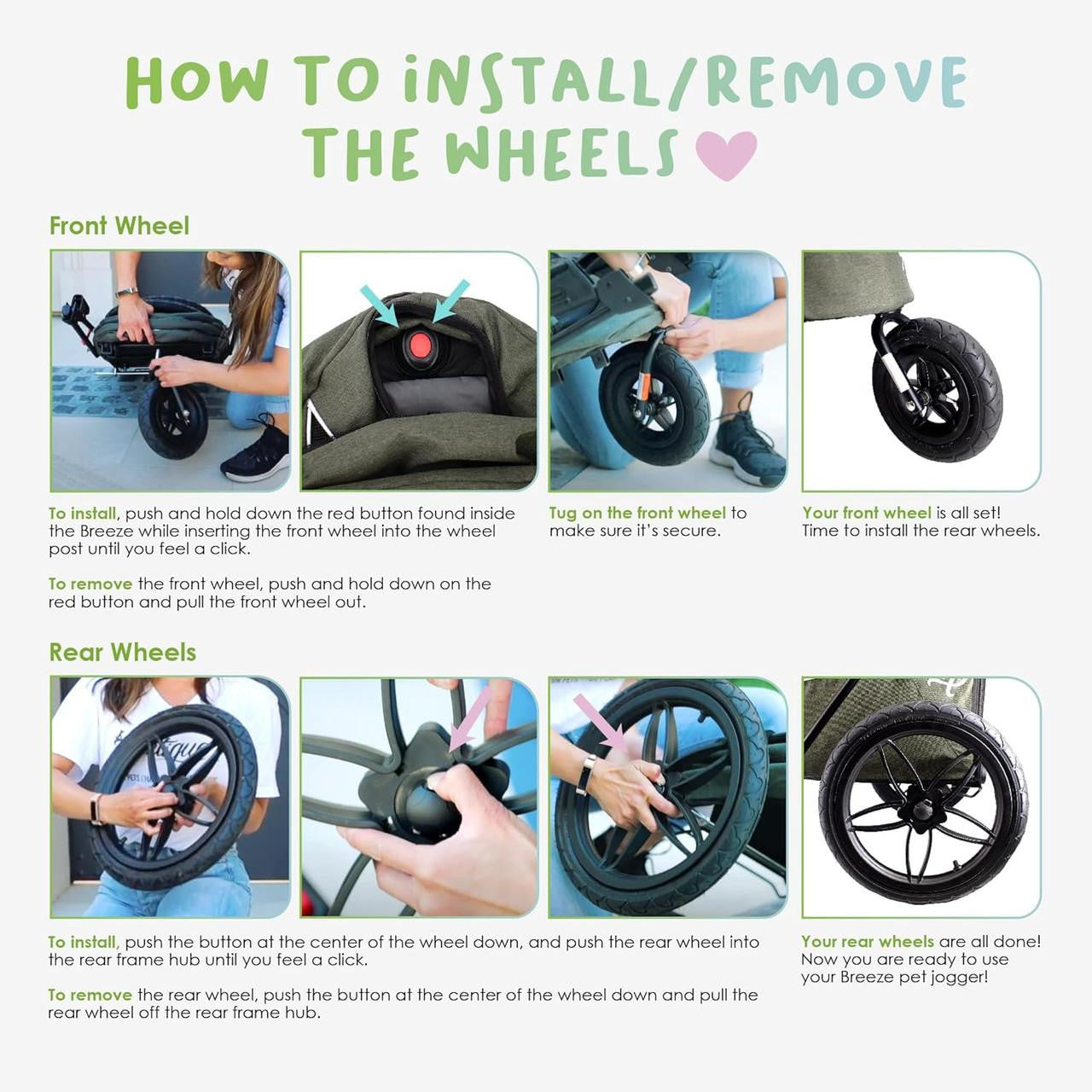 HOW TO INSTALL/REMOVE THE WHEELS

Front Wheel

To install, push and hold down the red button found inside the Breeze while inserting the front wheel into the wheel post until you feel a click.

To remove the front wheel, push and hold down on the red button and pull the front wheel out.

Tug on the front wheel to make sure it's secure.

Your front wheel is all set! Time to install the rear wheels.

Rear Wheels

To install, push the button at the center of the wheel down, and push the rear wheel into the rear frame hub until you feel a click.

To remove the rear wheel, push the button at the center of the wheel down and pull the rear wheel off the rear frame hub.

Your rear wheels are all done! Now you are ready to use your Breeze pet jogger!